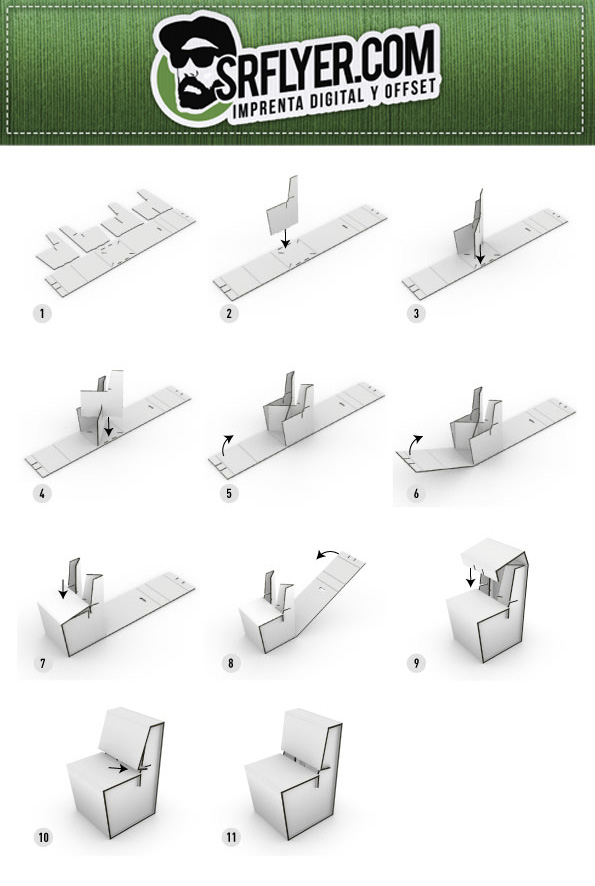 SRFLYER.COM
IMPRENTA DIGITAL Y OFFSET

1

2

3

4

5

6

7

8

9

10

11